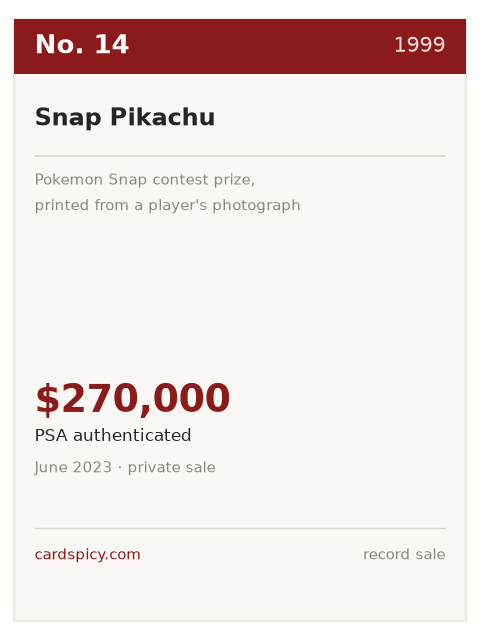 No. 14

1999

Snap Pikachu

Pokemon Snap contest prize, printed from a player's photograph

$270,000

PSA authenticated

June 2023 · private sale

cardspicy.com

record sale