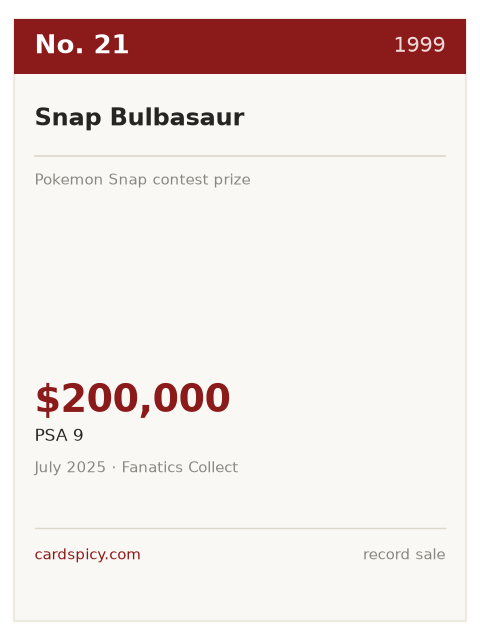 No. 21
1999

Snap Bulbasaur

Pokemon Snap contest prize

$200,000
PSA 9
July 2025 · Fanatics Collect

cardspicy.com
record sale