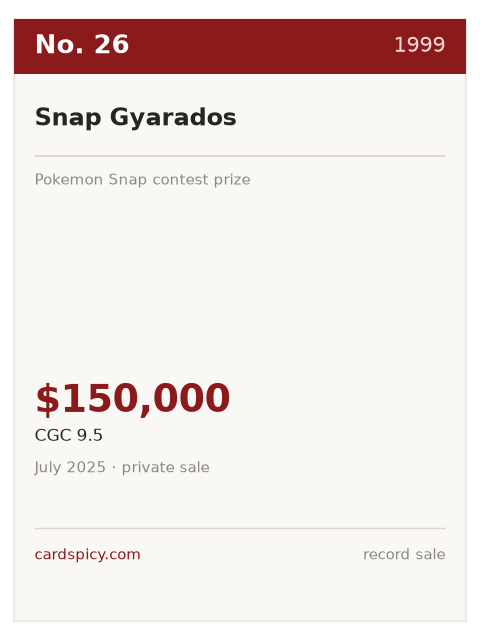 No. 26
1999

Snap Gyarados

Pokemon Snap contest prize

$150,000
CGC 9.5

July 2025 · private sale

cardspicy.com
record sale