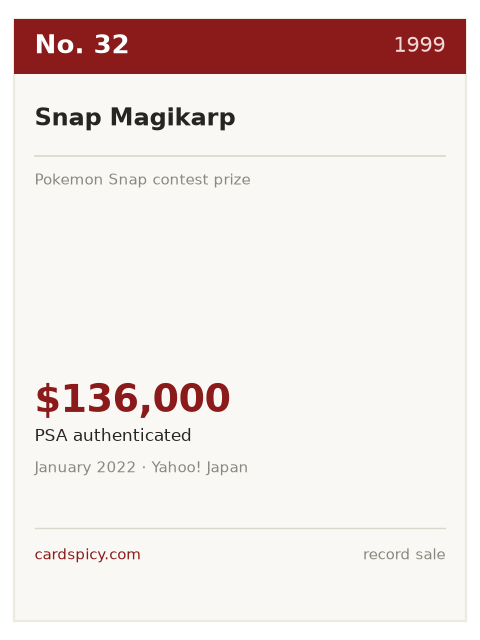 No. 32
1999

Snap Magikarp

Pokemon Snap contest prize

$136,000
PSA authenticated

January 2022 · Yahoo! Japan

cardspicy.com
record sale