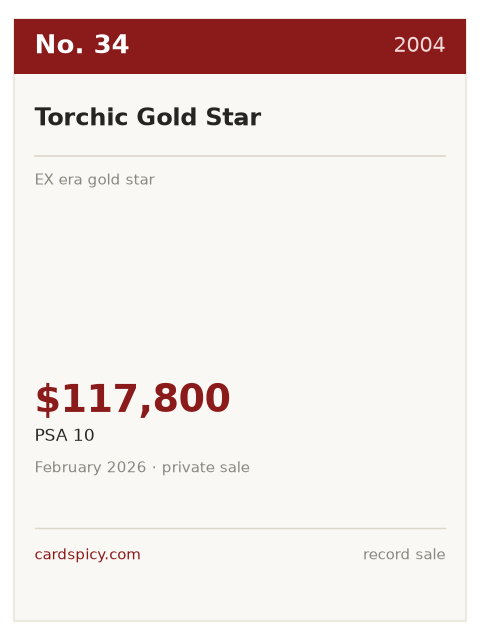 No. 34
2004

Torchic Gold Star

EX era gold star

$117,800

PSA 10

February 2026 · private sale

cardspicy.com

record sale