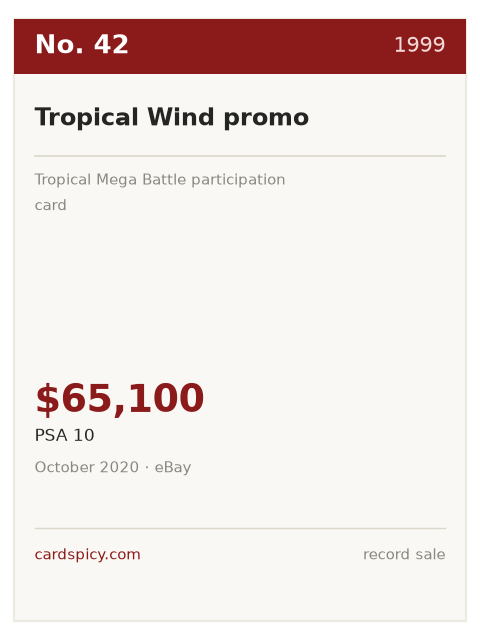 No. 42 1999

Tropical Wind promo

Tropical Mega Battle participation card

$65,100

PSA 10

October 2020 · eBay

cardspicy.com record sale